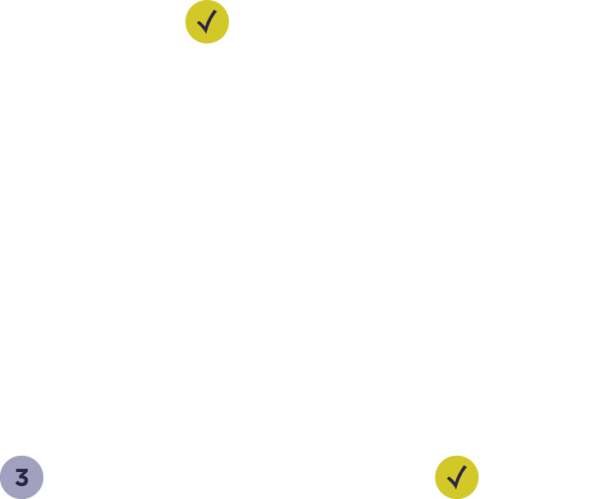 ✓

3

✓